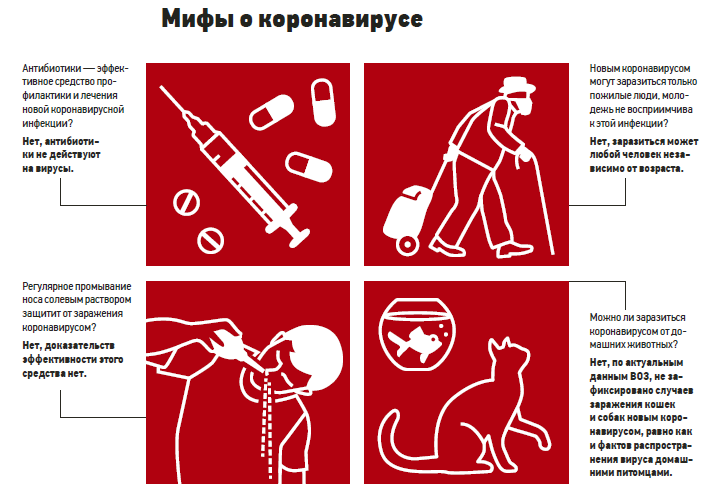 Мифы о коронавирусе

Антибиотики — эффективное средство профилактики и лечения новой коронавирусной инфекции?

Нет, антибиотики не действуют на вирусы.

Новым коронавирусом могут заразиться только пожилые люди, молодежь не восприимчива к этой инфекции?

Нет, заразиться может любой человек независимо от возраста.

Регулярное промывание носа солевым раствором защитит от заражения коронавирусом?

Нет, доказательств эффективности этого средства нет.

Можно ли заразиться коронавирусом от домашних животных?

Нет, по актуальным данным ВОЗ, не зафиксировано случаев заражения кошек и собак новым коронавирусом, равно как и фактов распространения вируса домашними питомцами.